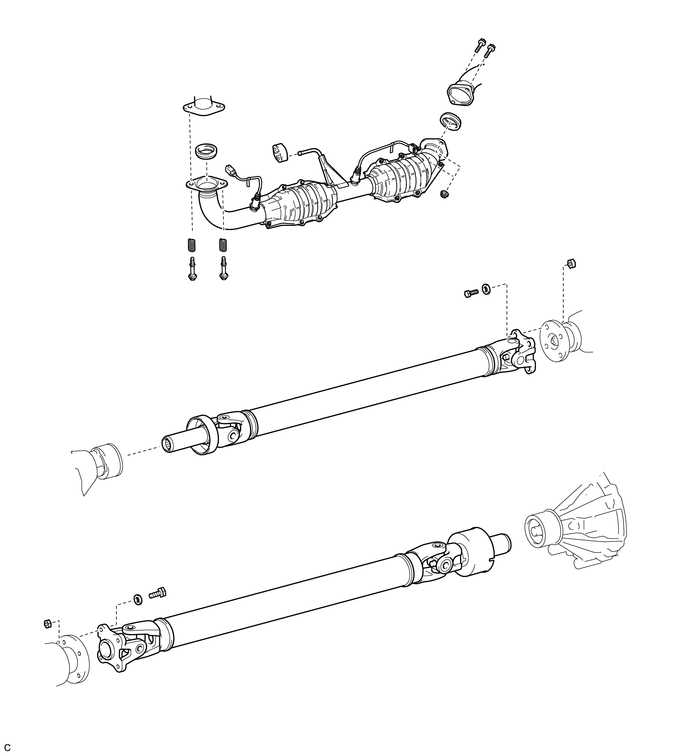 C