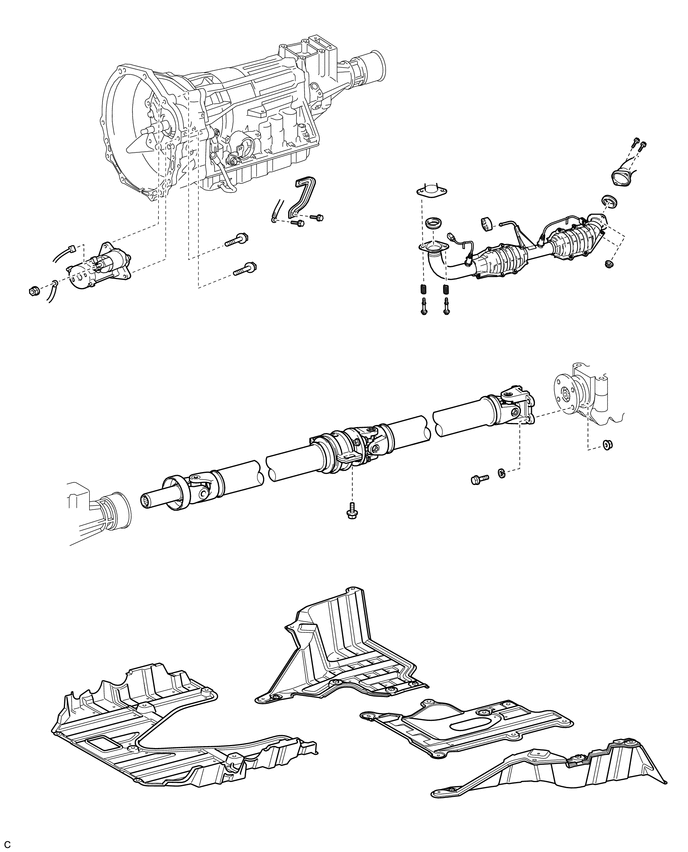 C