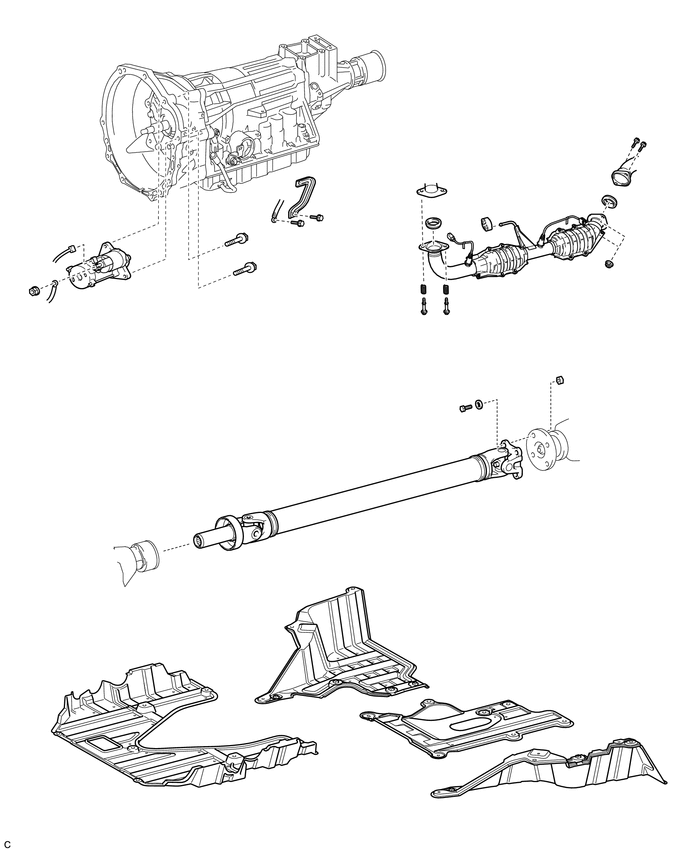 C