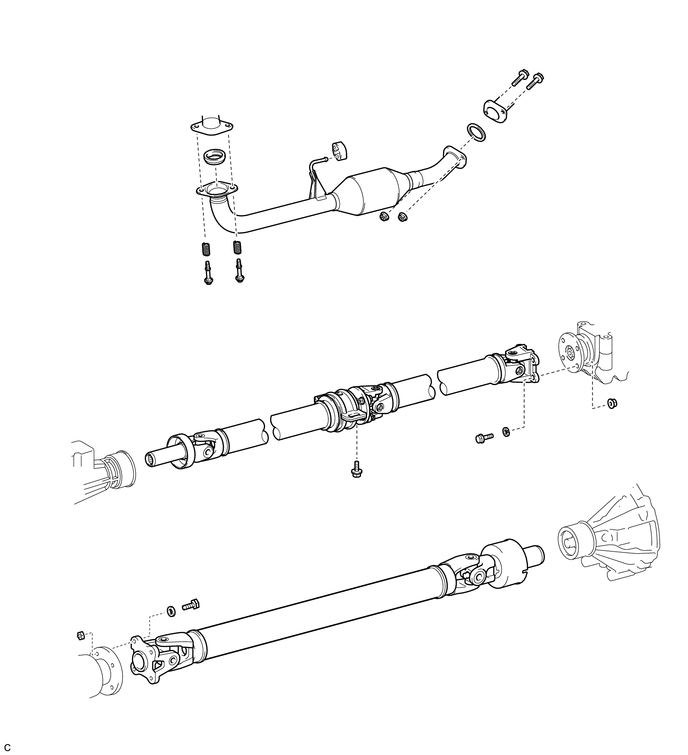 C