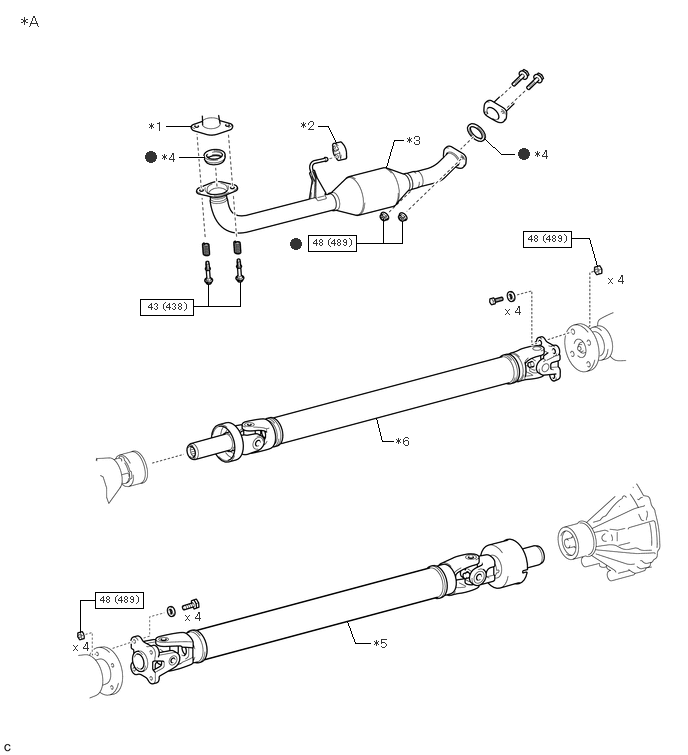 *A

*1

*2

*3

*4

*4

48 (489)

48 (489)

x 4

x 4

43 (438)

*6

48 (489)

x 4

x 4

*5

C