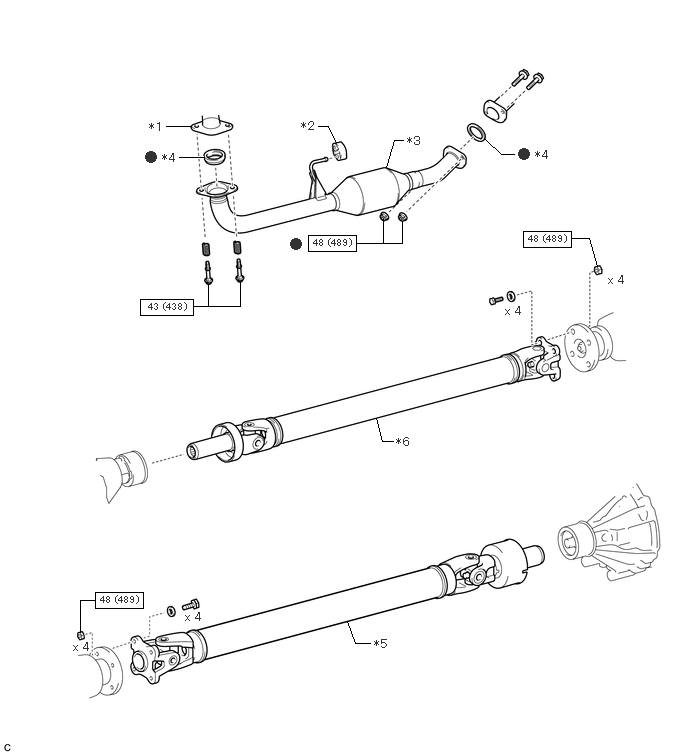 *1

*2

*3

*4

*4

48 (489)

48 (489)

x 4

x 4

43 (438)

*6

48 (489)

x 4

x 4

*5

C