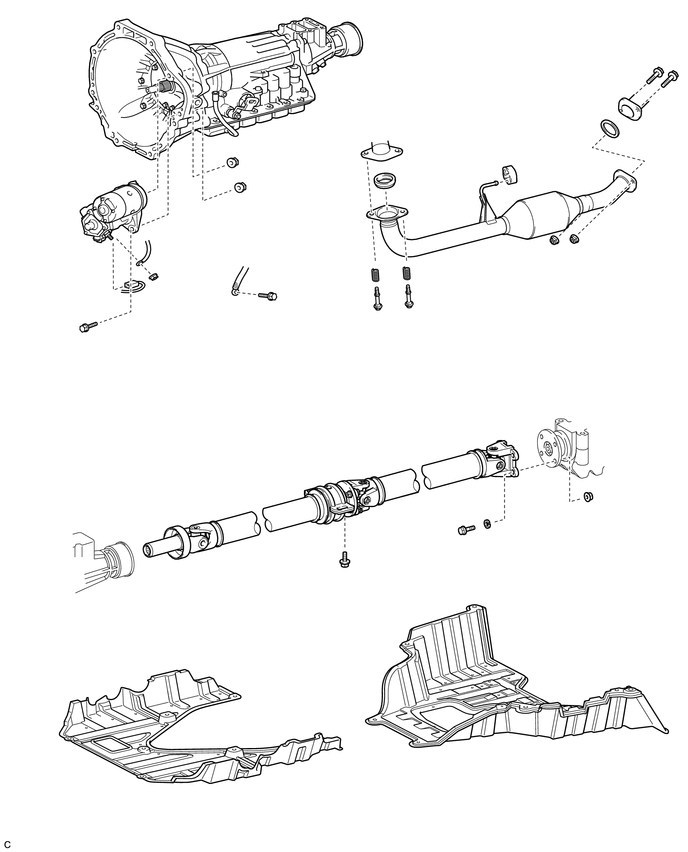 C