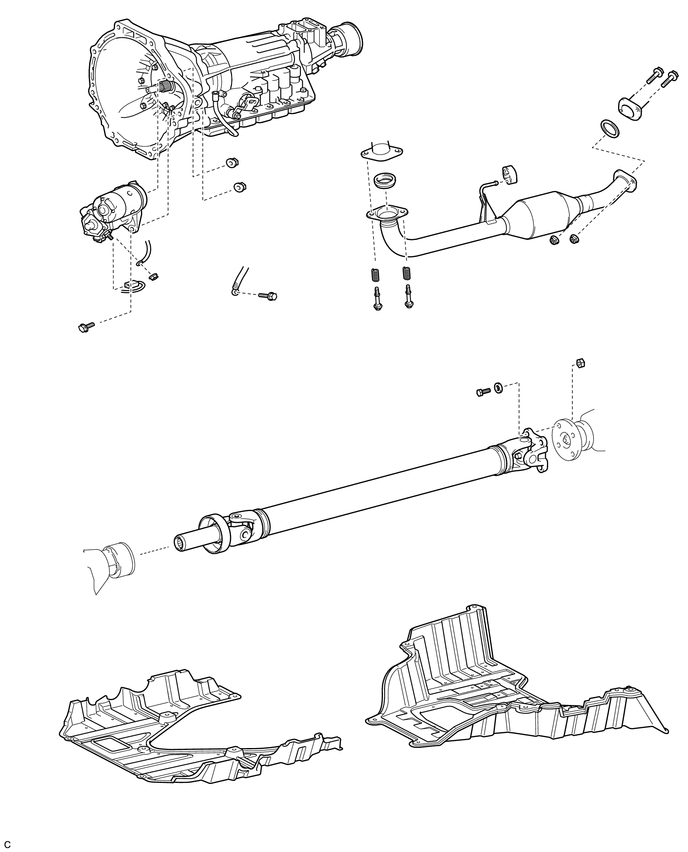 C