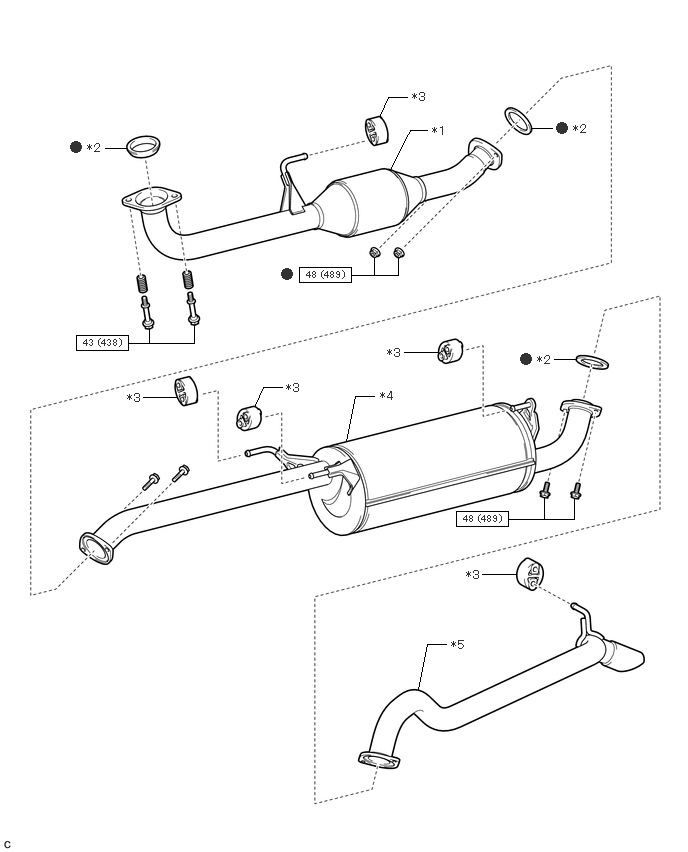 *3

*1

*2

*2

48 (489)

43 (438)

*3

*2

*3

*3

*4

48 (489)

*3

*5

C