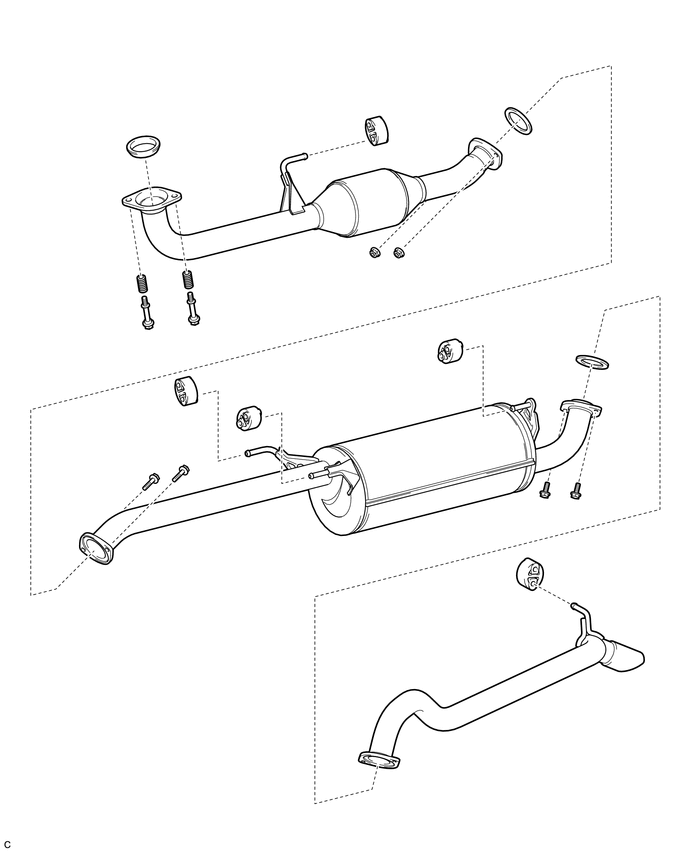 C