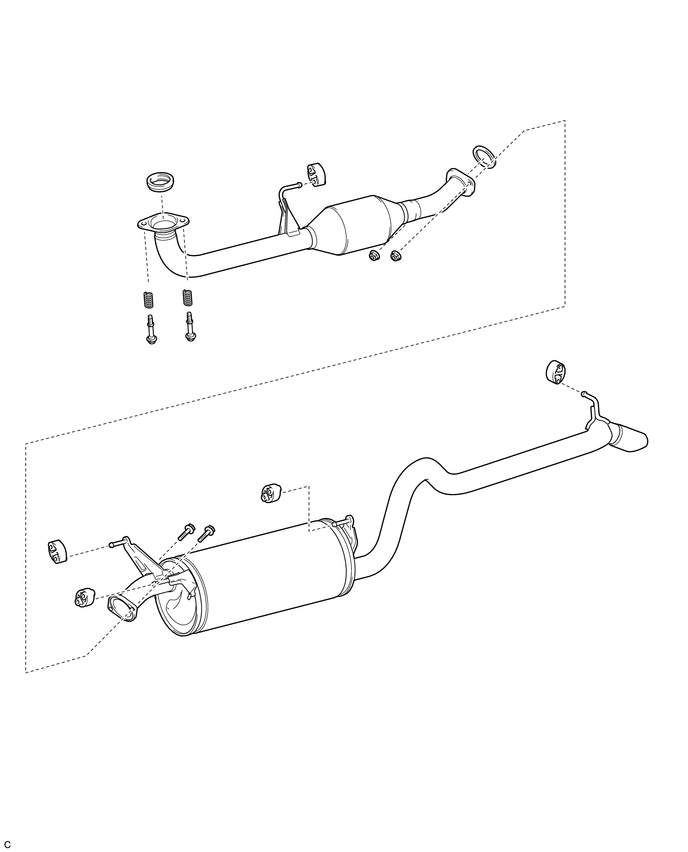 C