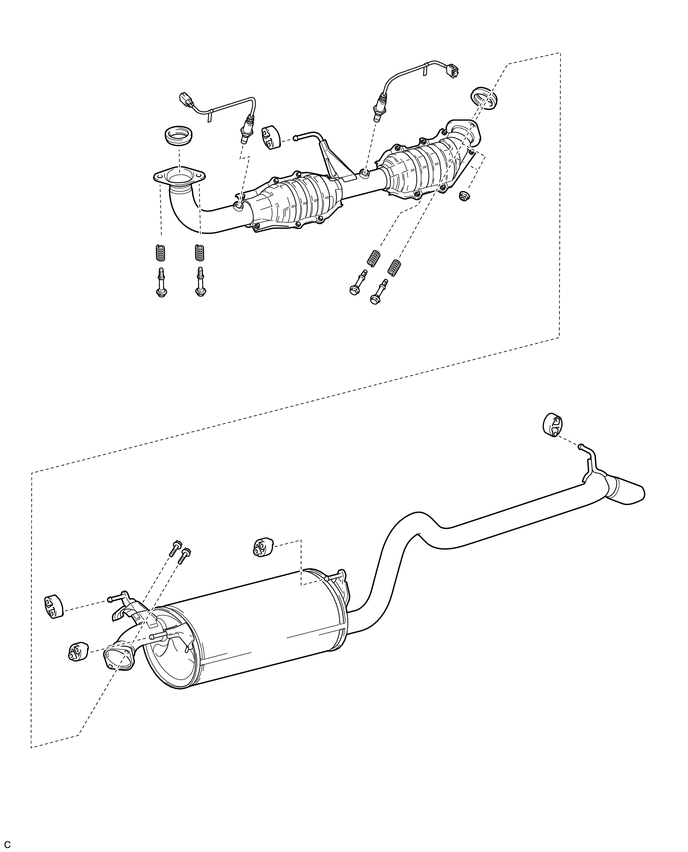 C