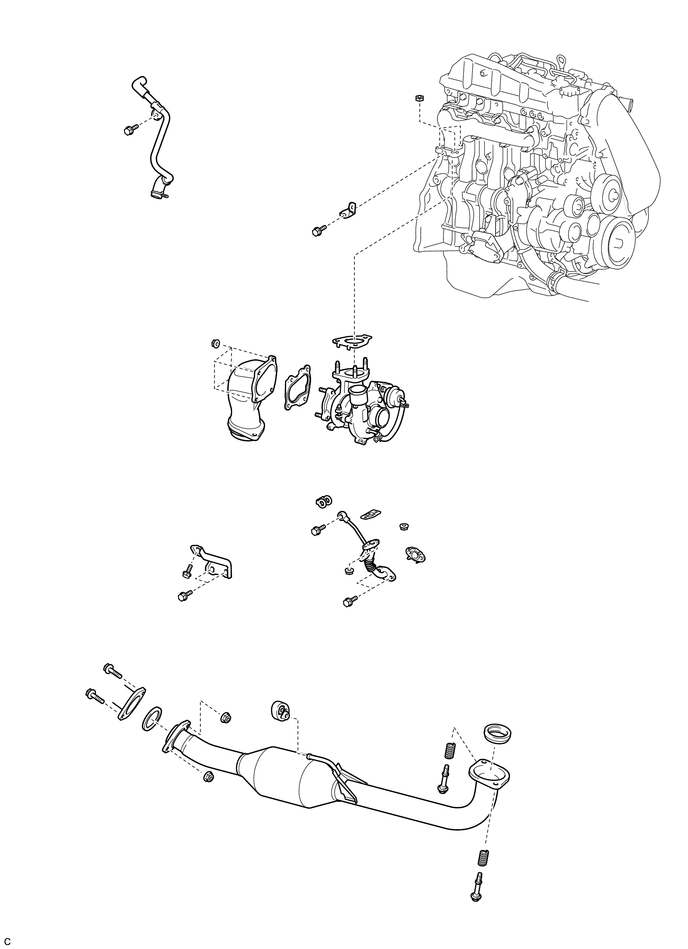 C