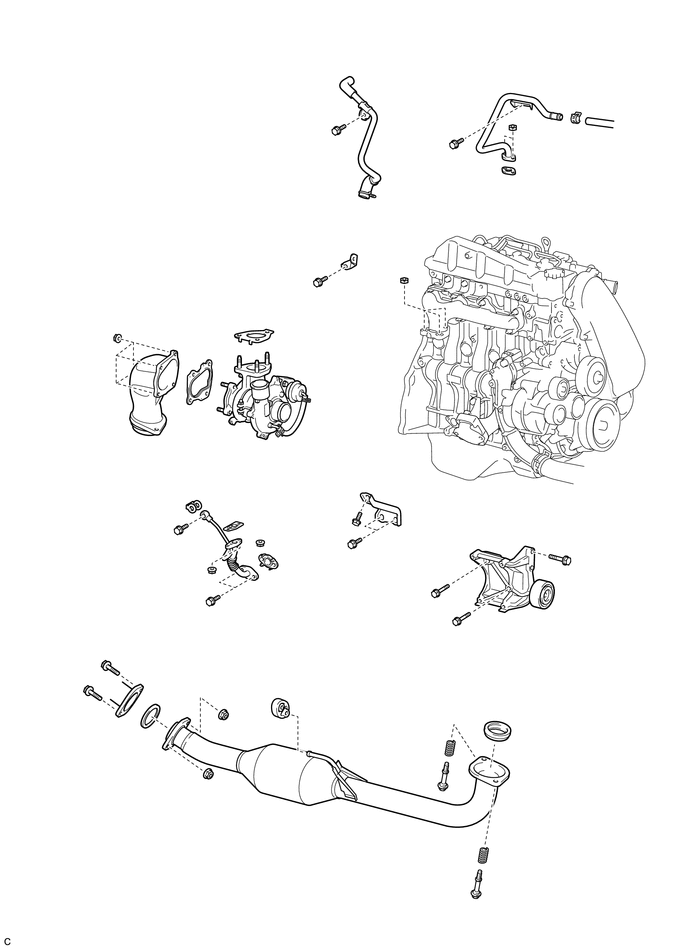 C