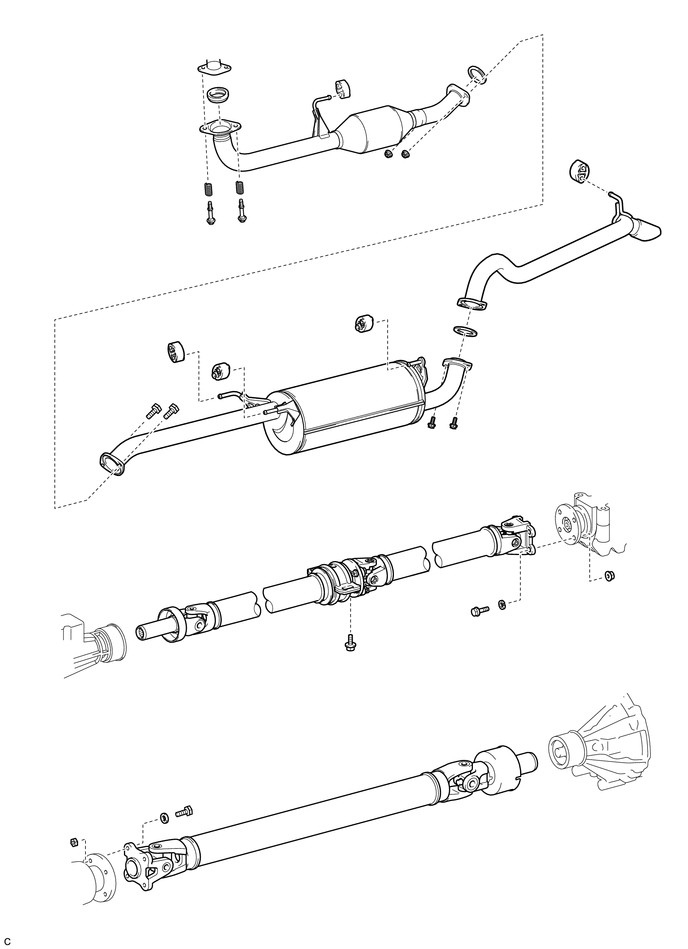 C