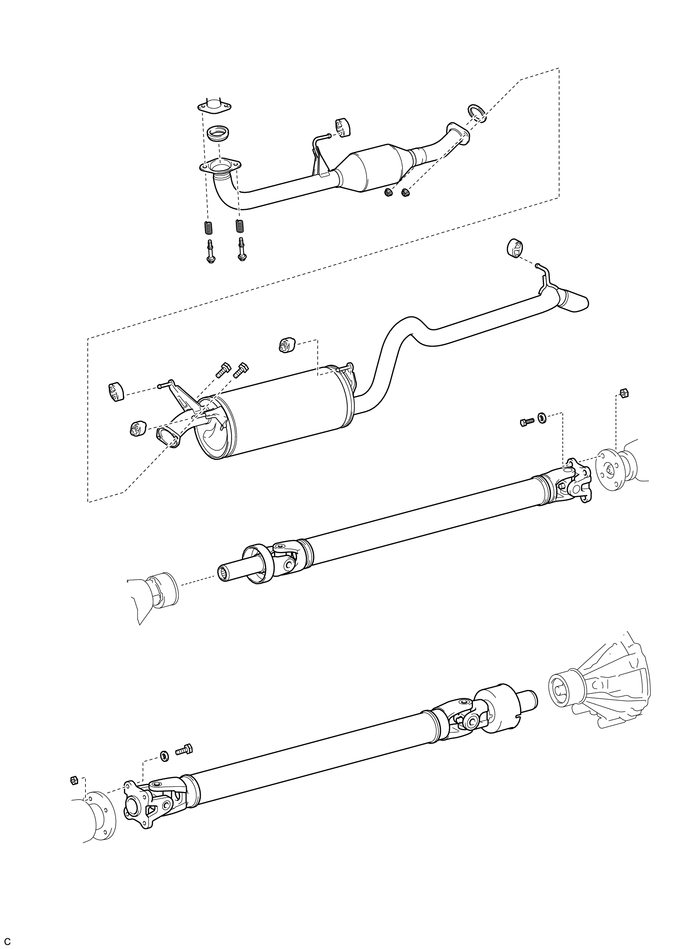 C