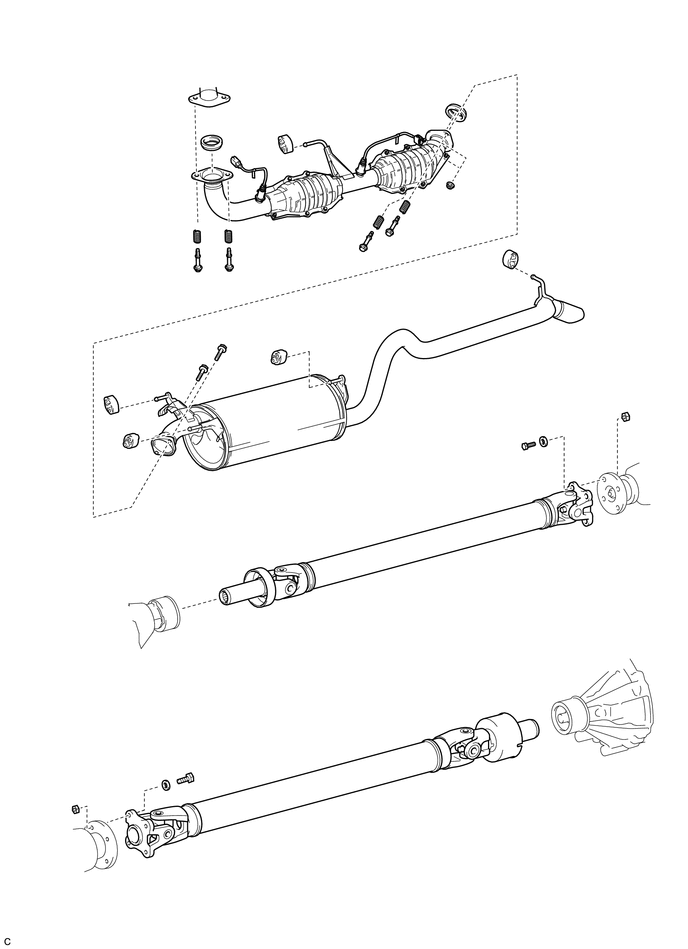 C