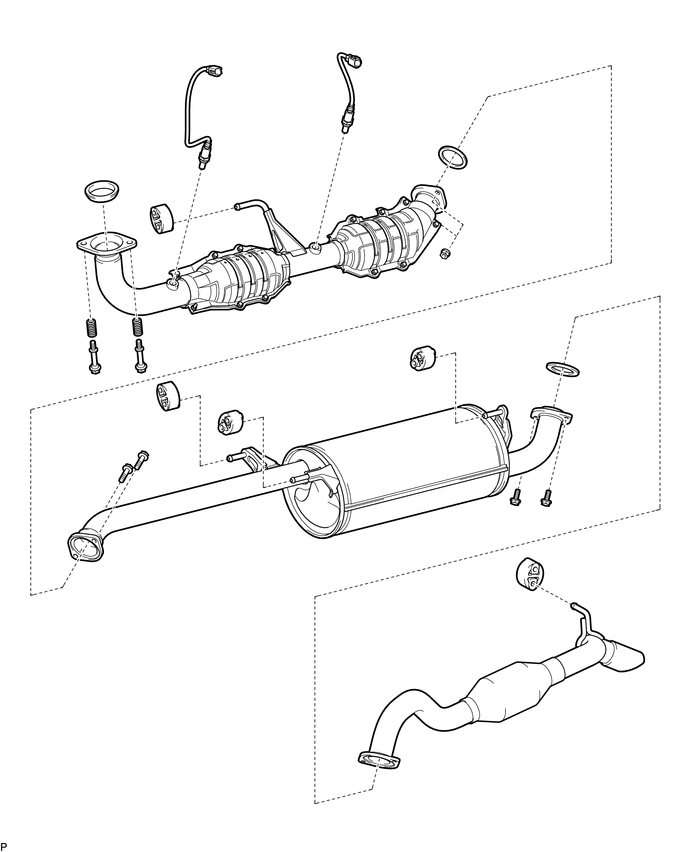 P