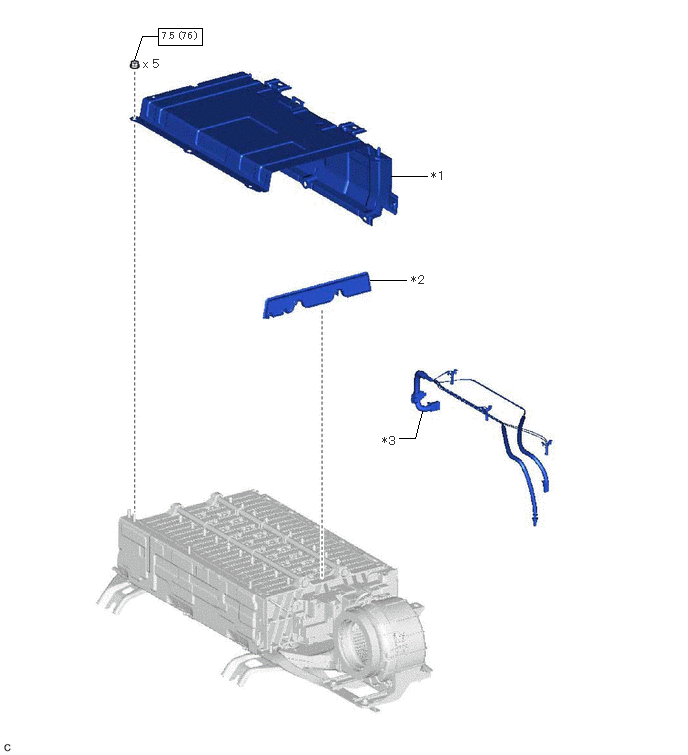 7.5 (76)

x 5

*1

*2

*3

C