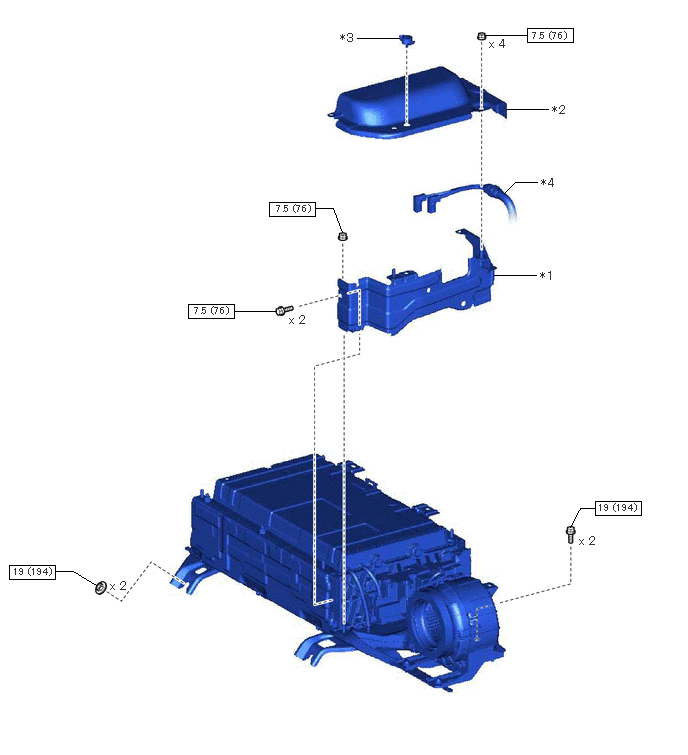 *3

x 4

7.5 (76)

*2

*4

7.5 (76)

*1

7.5 (76)

x 2

19 (194)

x 2

19 (194)

x 2