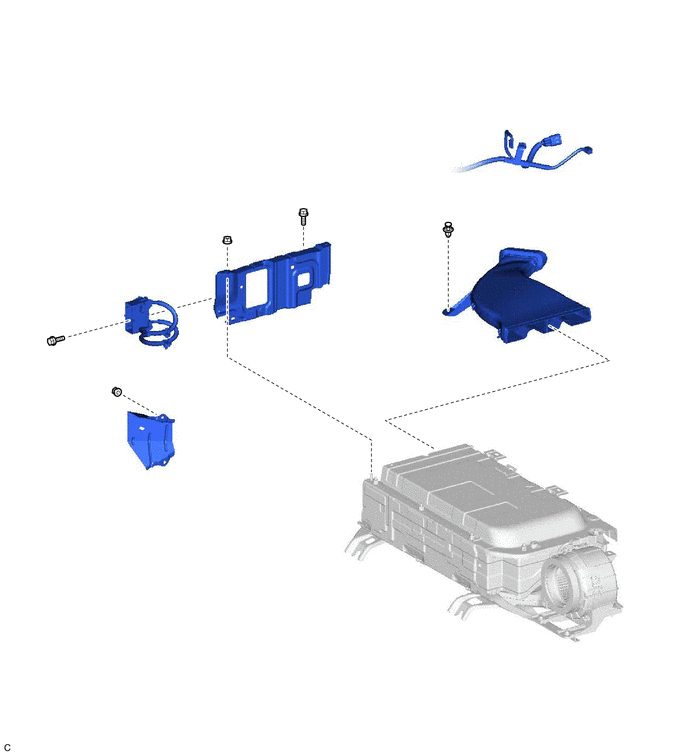 C