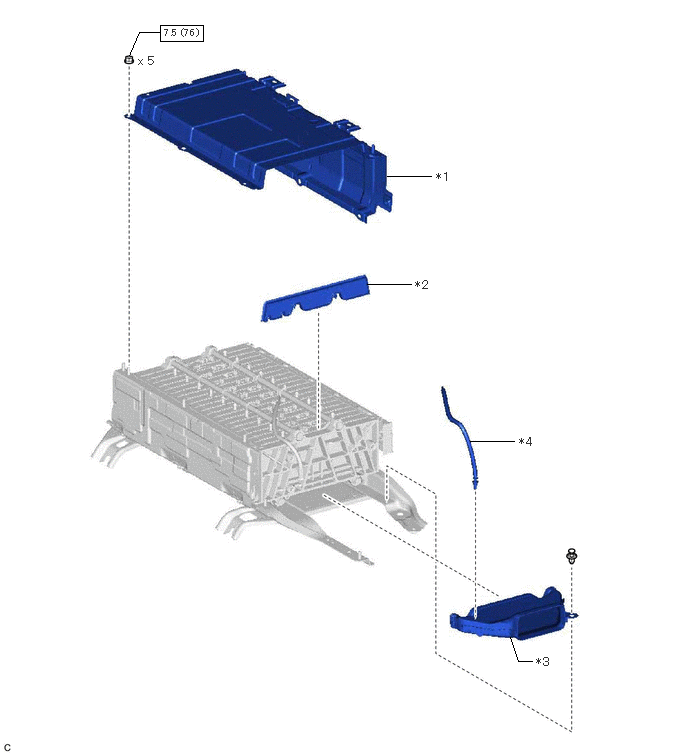 7.5 (76)

x 5

*1

*2

*4

*3

C