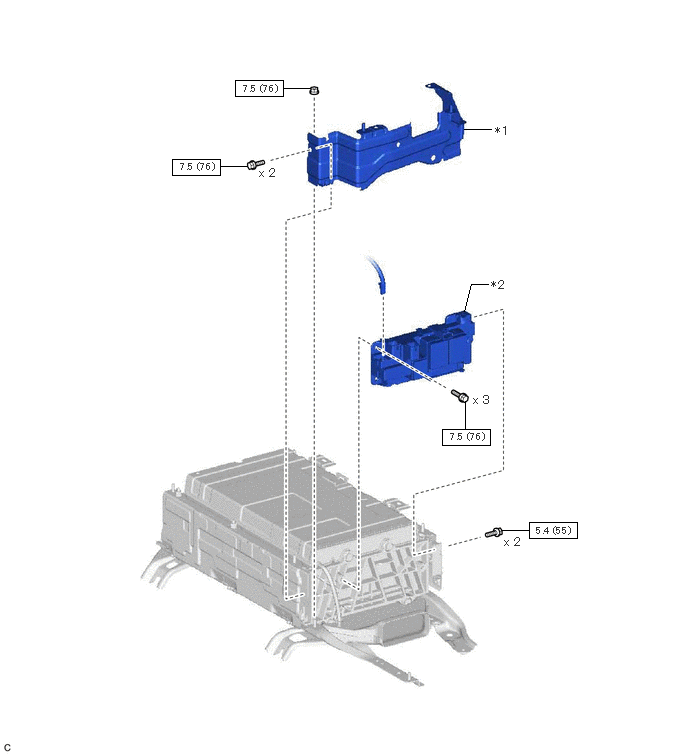 7.5 (76)

*1

7.5 (76)

x 2

*2

x 3

7.5 (76)

5.4 (55)

x 2

C