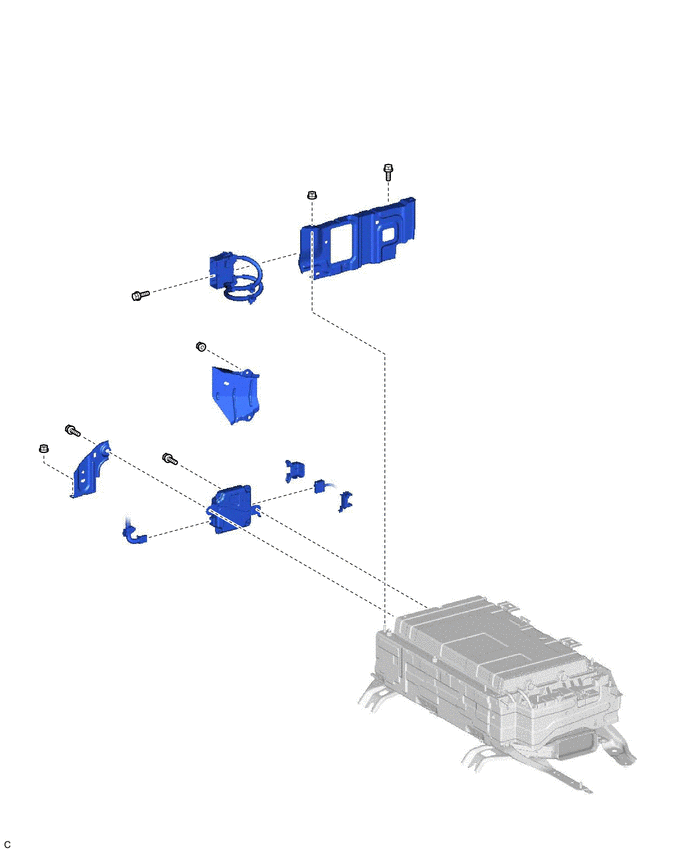 C