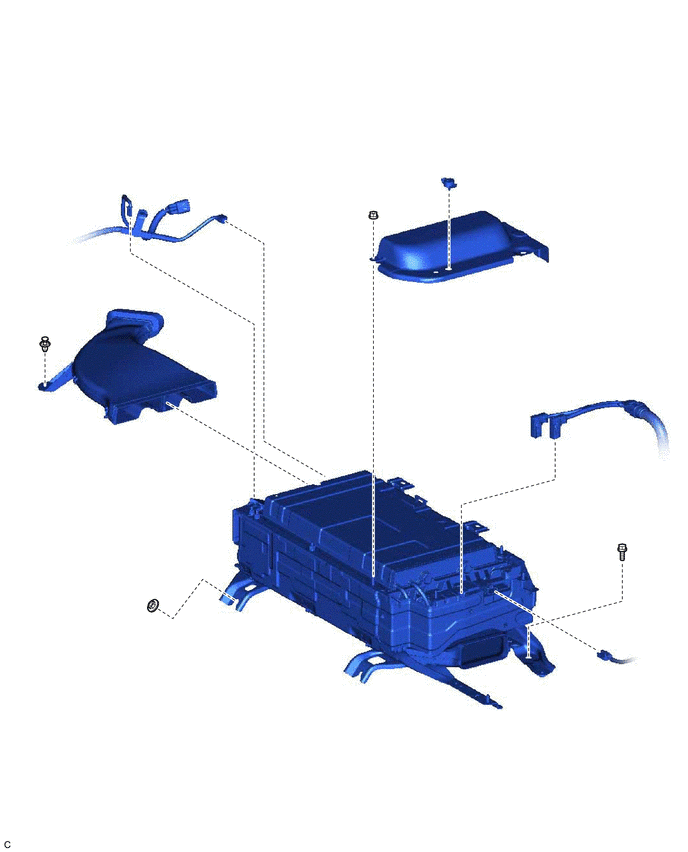 C