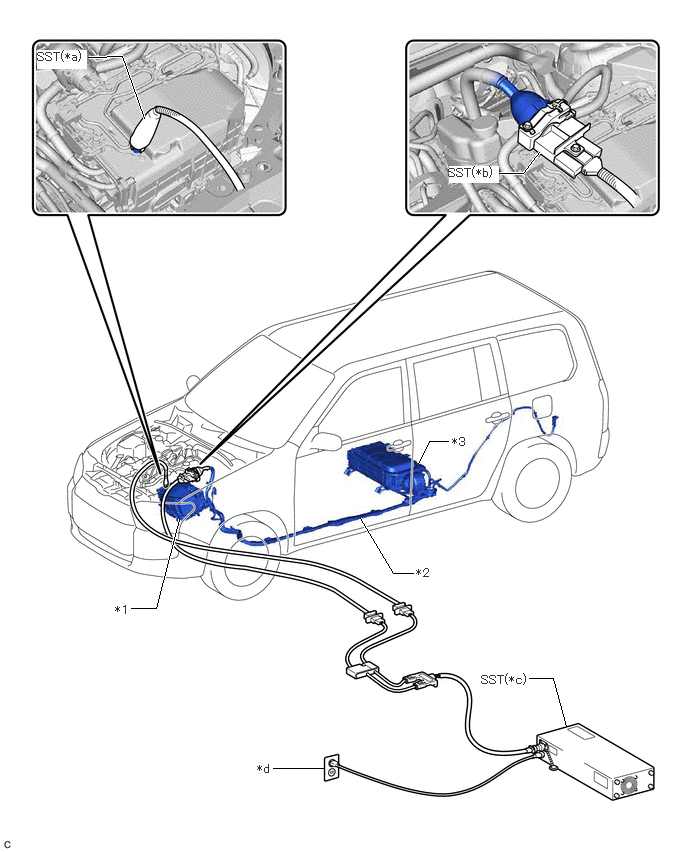 SST(*a)

SST(*b)

*3

*2

*1

SST(*c)

*d

C