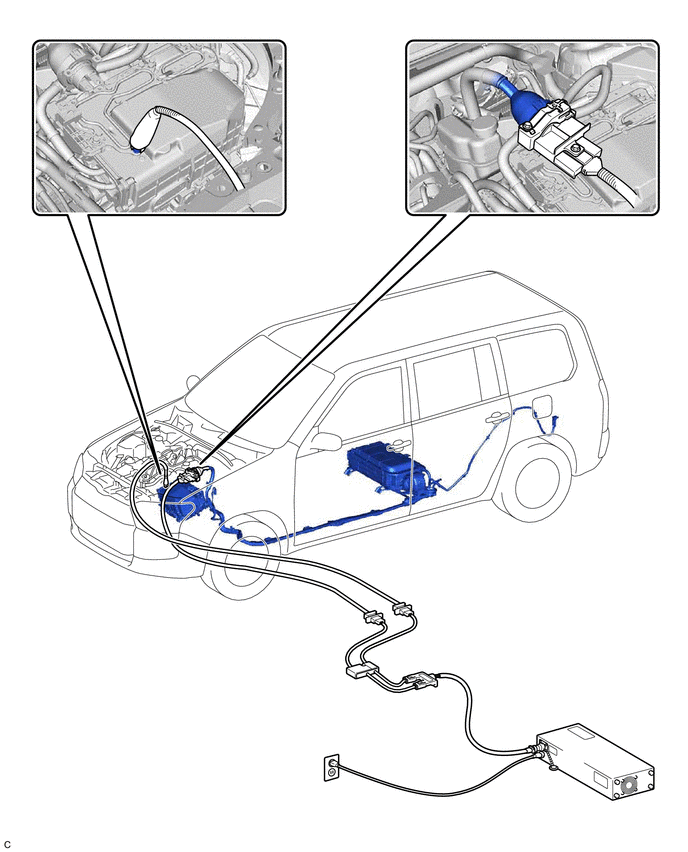 C