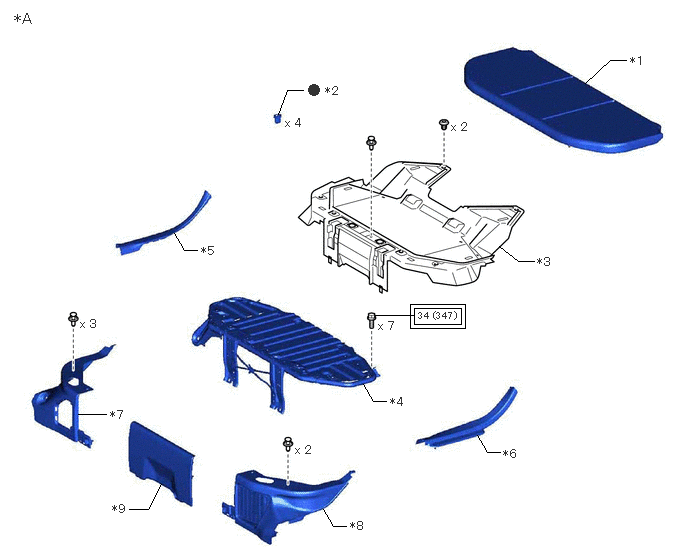 *A

*1

*2

x 4

x 2

*5

*3

x 3

34 (347)

x 7

*4

*7

*6

x 2

*9

*8