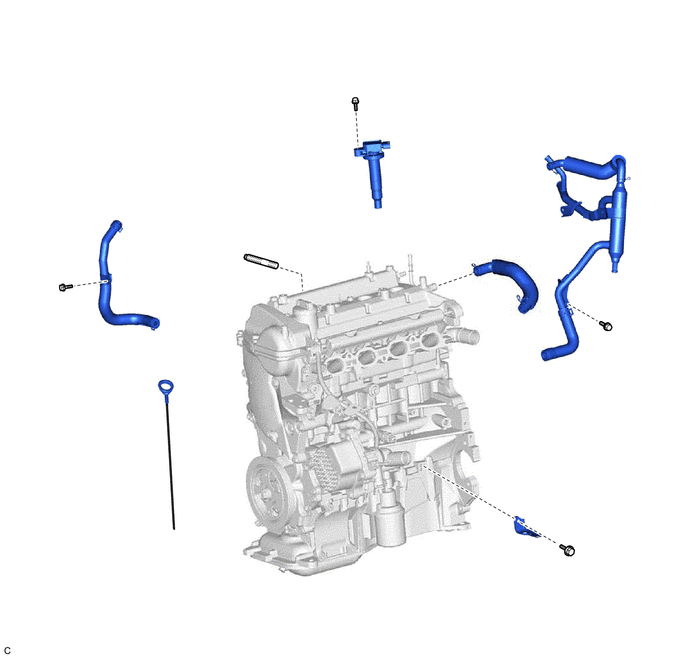 C