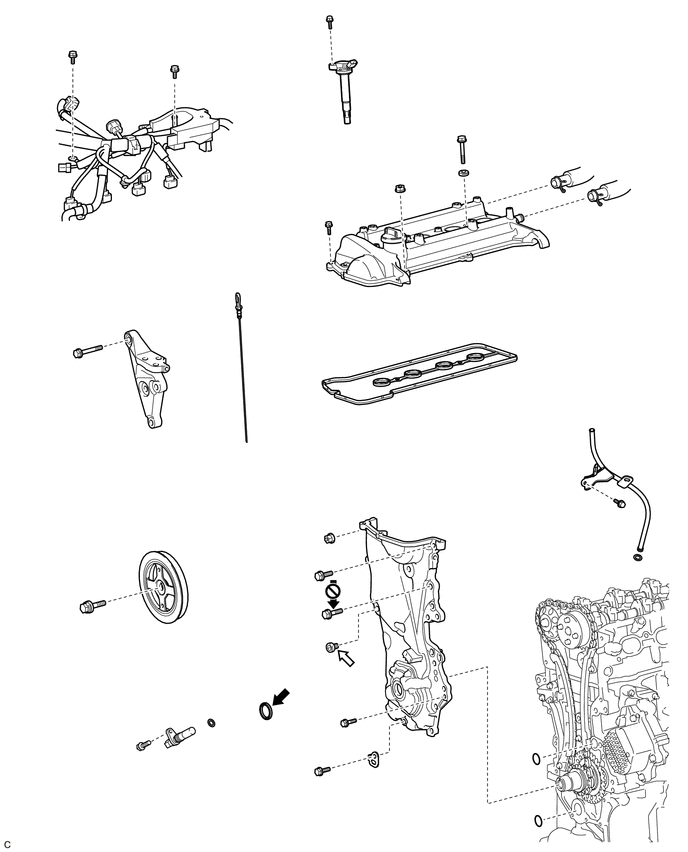 C