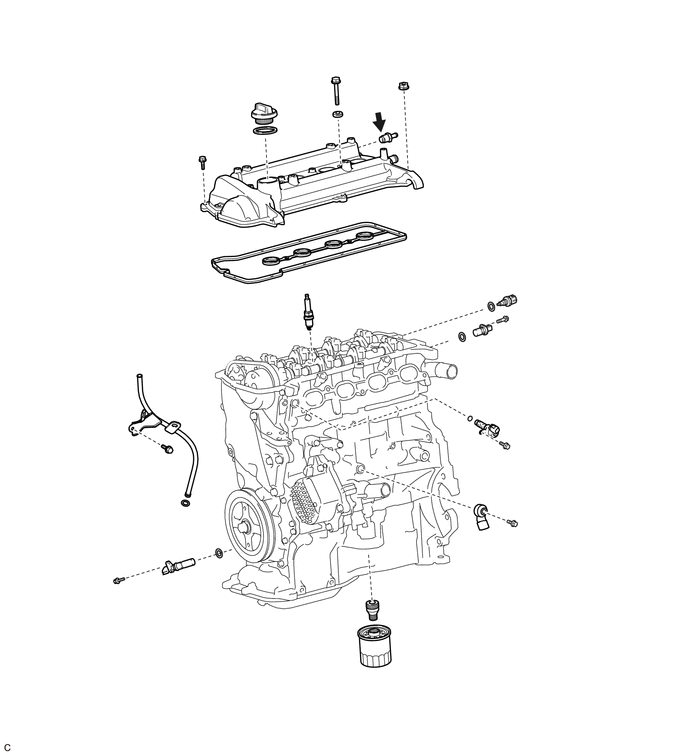 C