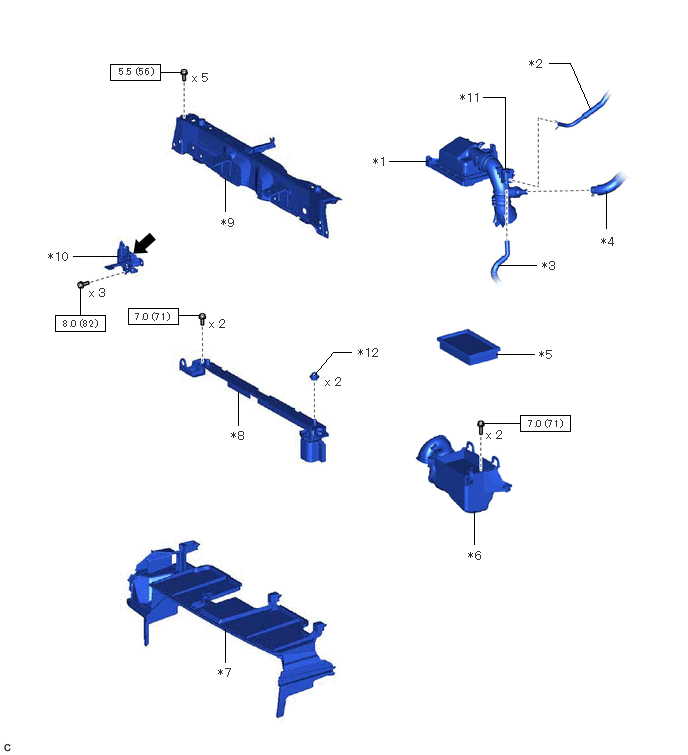 5.5 (56)
x 5

*2

*11

*1

*9

*4

*10

*3

x 3

8.0 (82)

7.0 (71)
x 2

*12

x 2

*5

*8

7.0 (71)
x 2

*6

*7

C