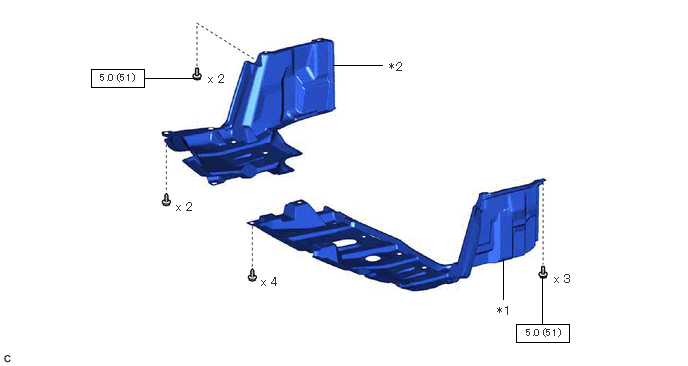 5.0 (51)

x 2

*2

x 2

x 4

x 3

*1

5.0 (51)

C