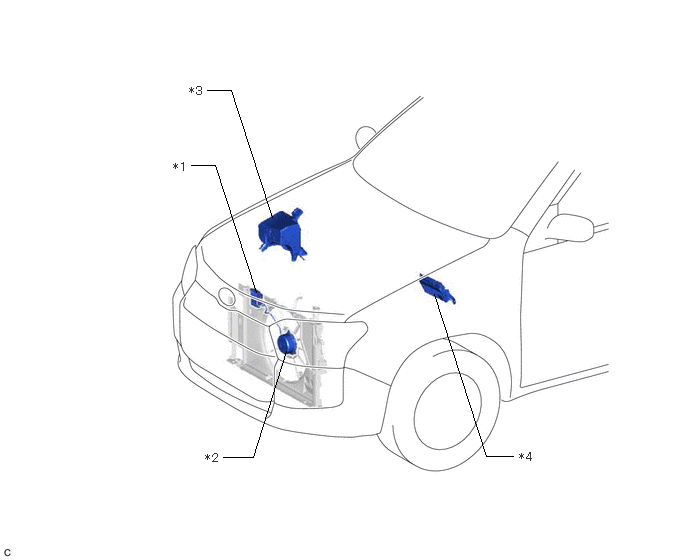 *3

*1

*2

*4

C