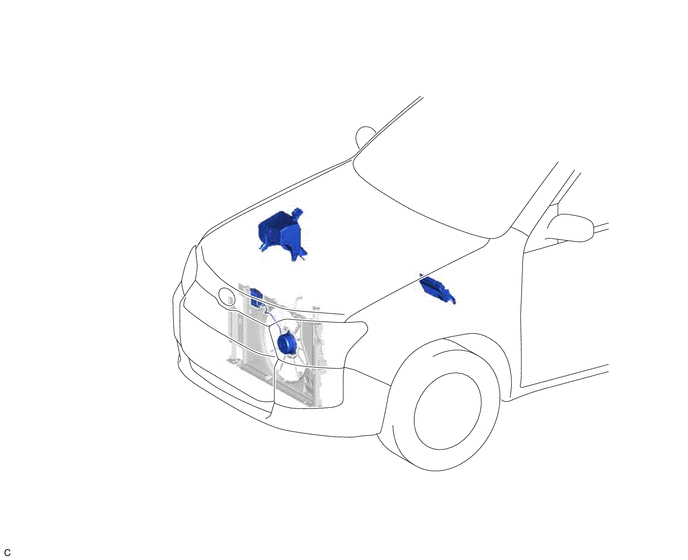 C