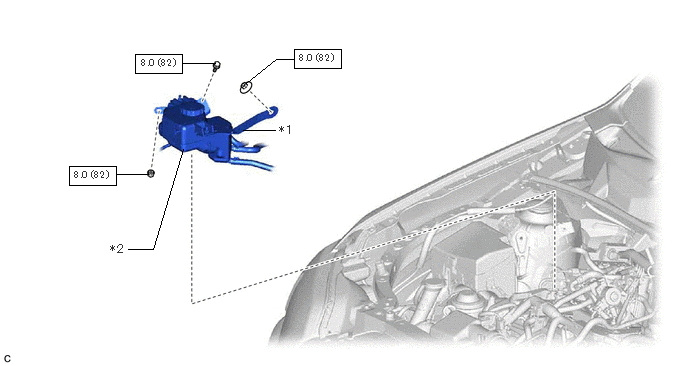 8.0 (82)

8.0 (82)

*1

8.0 (82)

*2

C