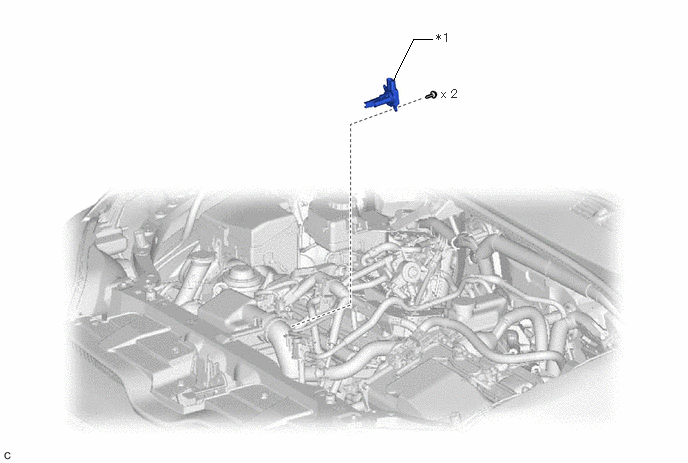 *1

x 2

C