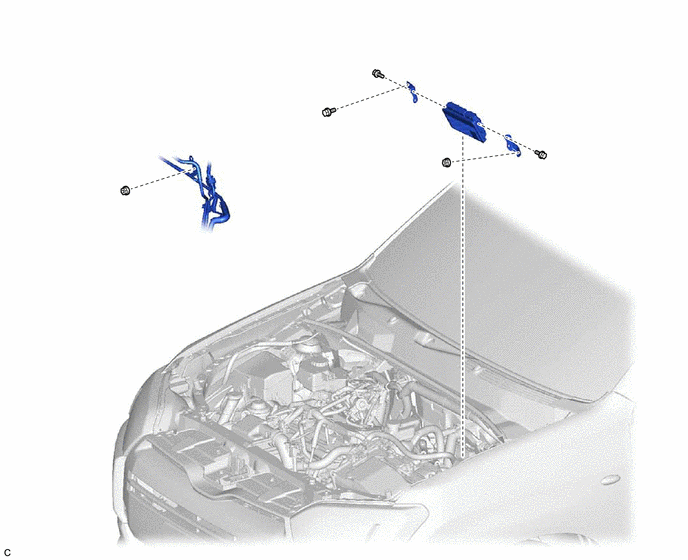 C