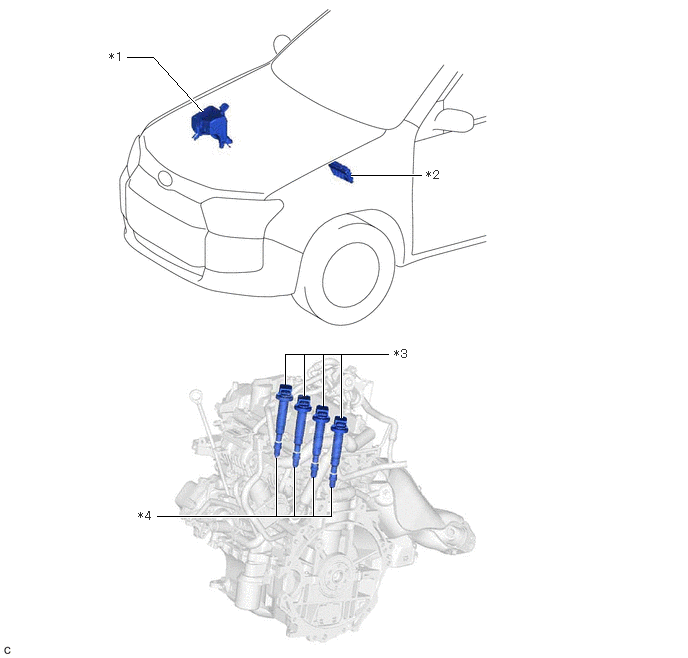 *1

*2

*3

*4

C