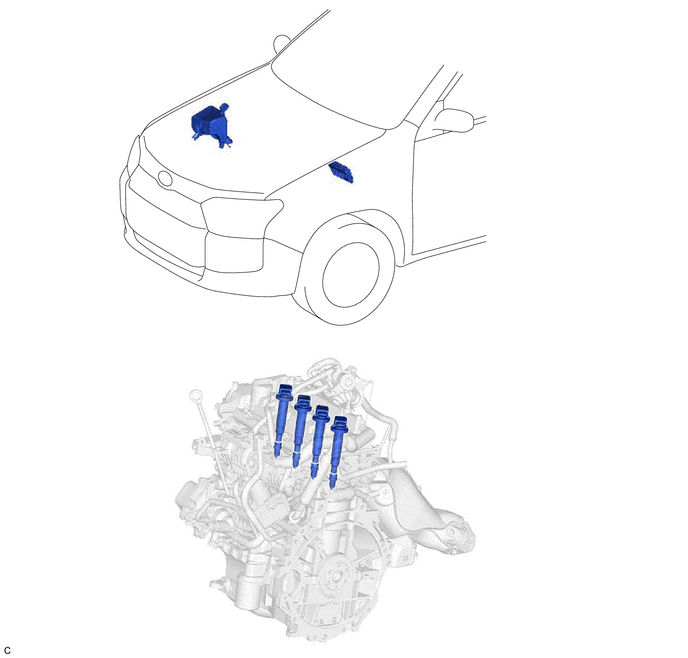 C