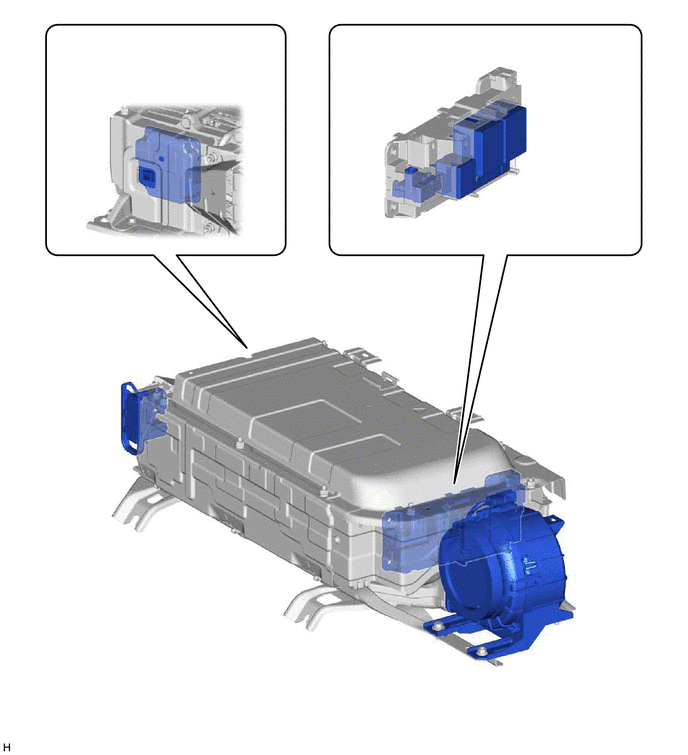 H