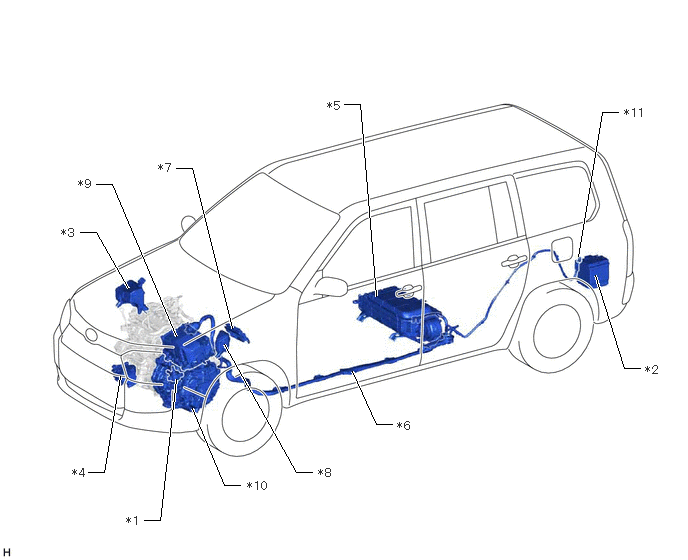 *5
*11
*7
*9
*3
*2
*6
*4
*8
*10
*1
H