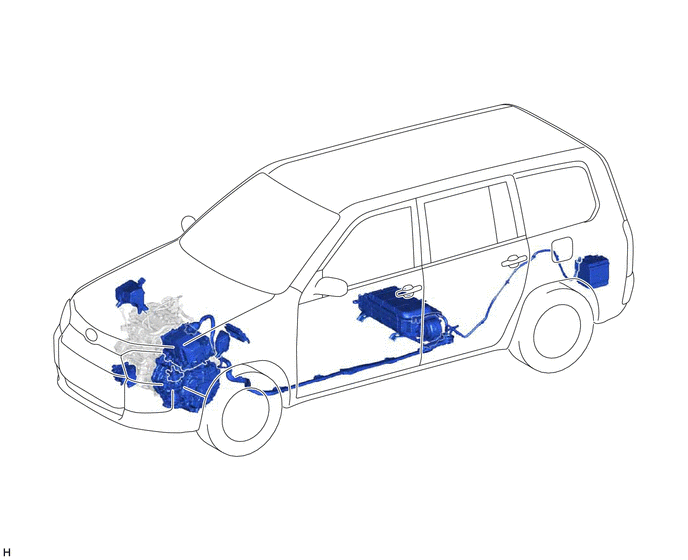 H