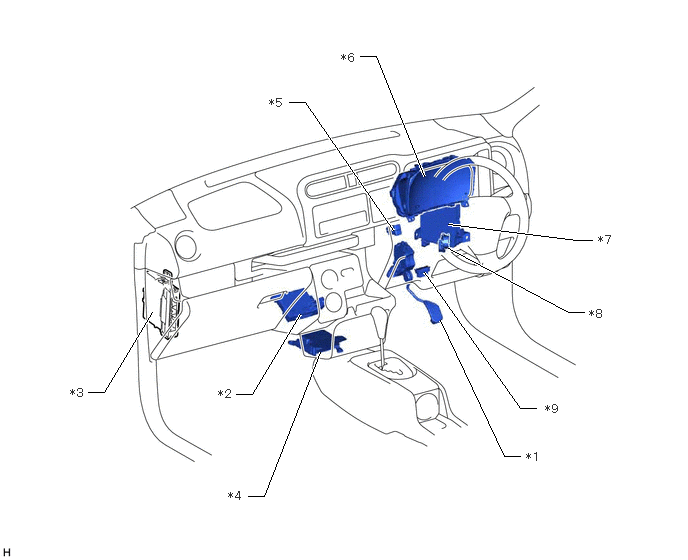 *6
*5
*7
*8
*3
*2
*9
*1
*4
H