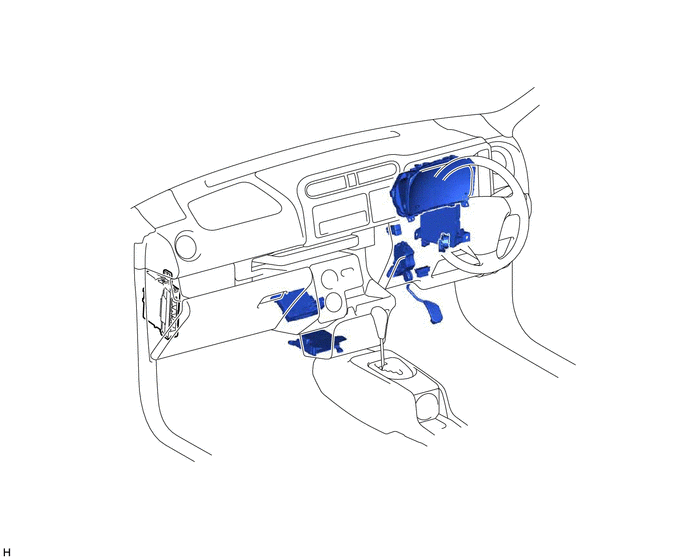 H