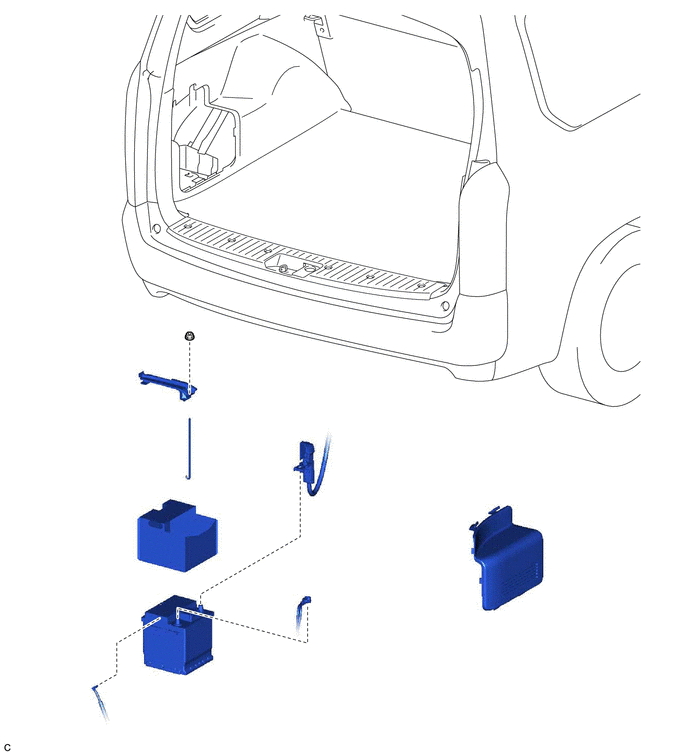 C