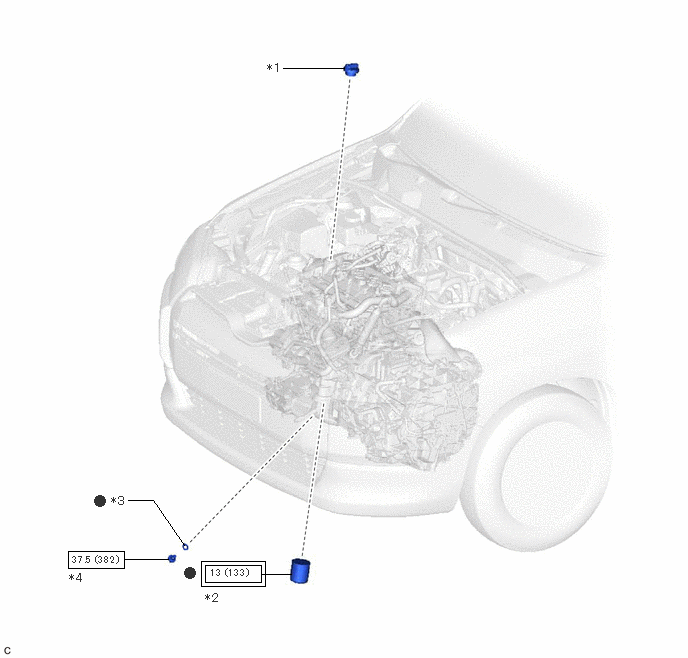 *1

*3

37.5 (382)

*4

13 (133)

*2

C