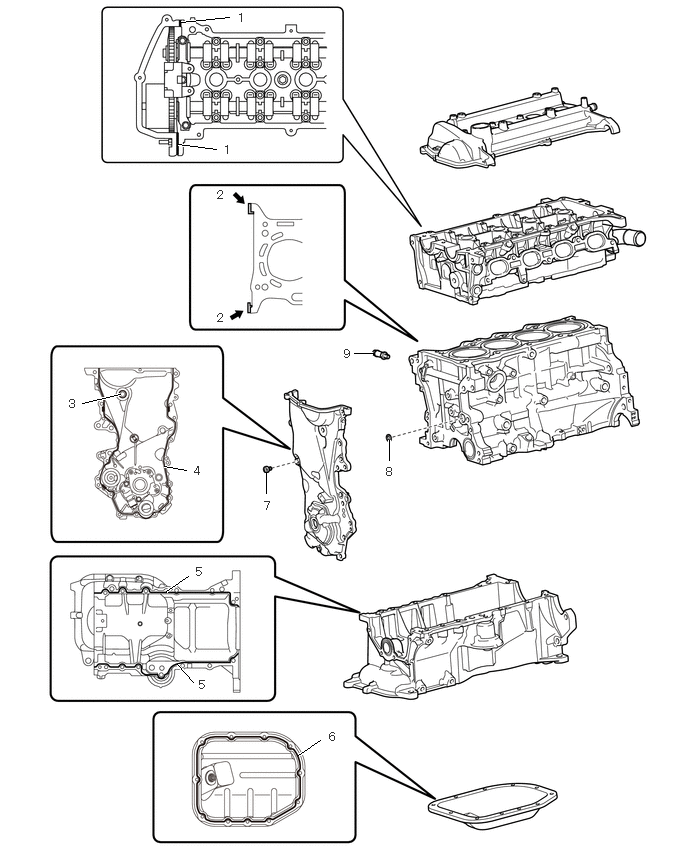 1
1
2
2
9
3
4
8
7
5
5
6