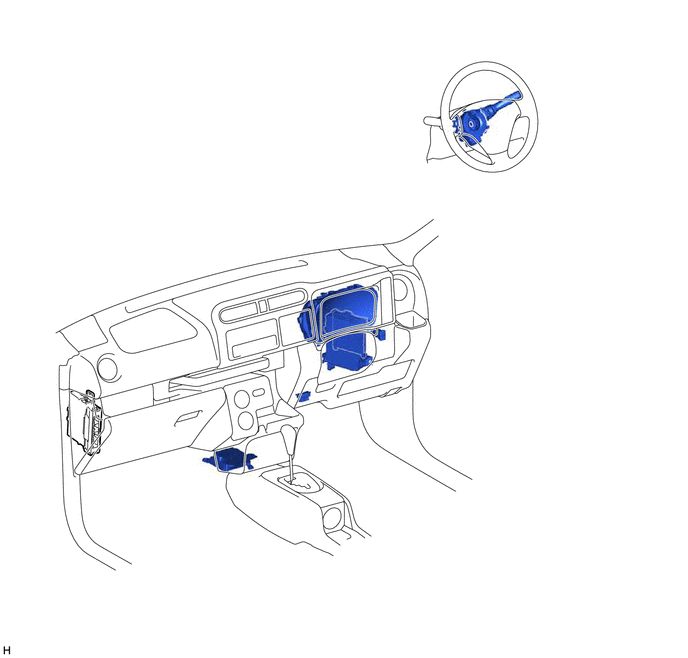 H