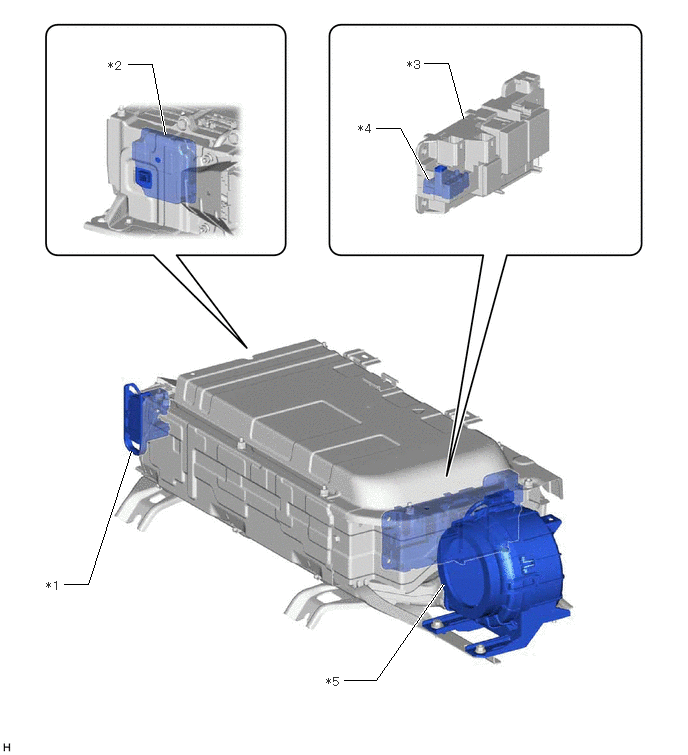 *2

*3

*4

*1

*5

H